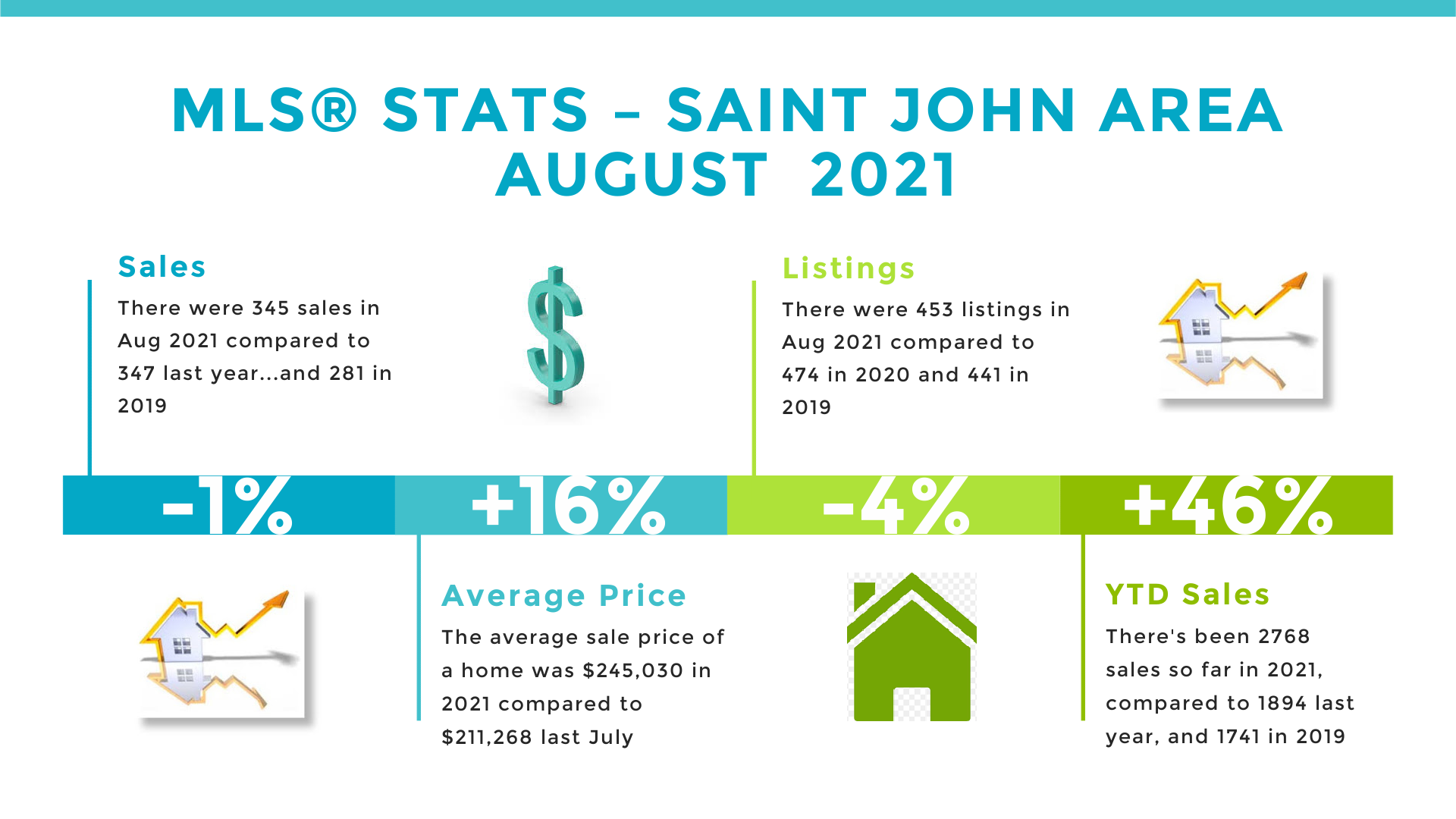 MLS® STATS – SAINT JOHN AREA
AUGUST 2021

Sales
There were 345 sales in Aug 2021 compared to 347 last year...and 281 in 2019

Listings
There were 453 listings in Aug 2021 compared to 474 in 2020 and 441 in 2019

-1%

+16%

-4%

+46%

Average Price
The average sale price of a home was $245,030 in 2021 compared to $211,268 last July

YTD Sales
There's been 2768 sales so far in 2021, compared to 1894 last year, and 1741 in 2019